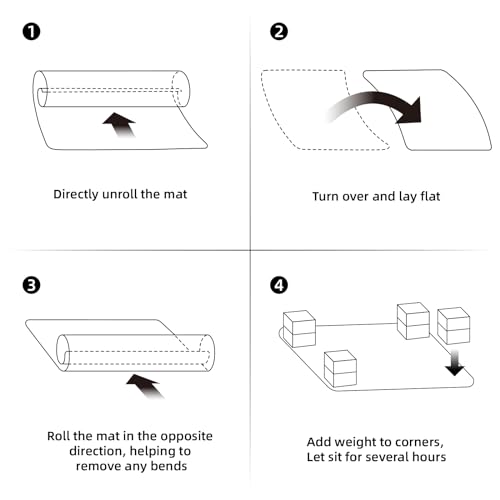 ❶

Directly unroll the mat

❷

Turn over and lay flat

❸

Roll the mat in the opposite direction, helping to remove any bends

❹

Add weight to corners, Let sit for several hours