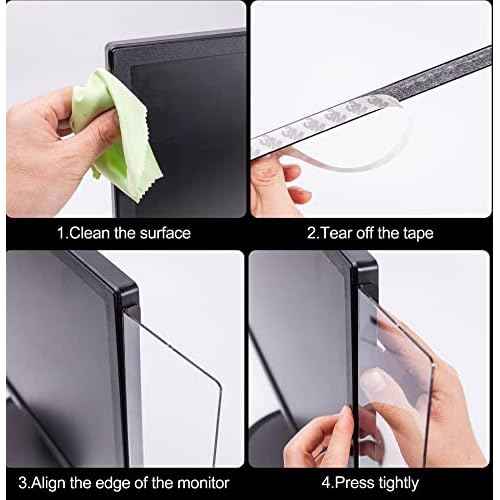 1.Clean the surface

2.Tear off the tape

3.Align the edge of the monitor

4.Press tightly