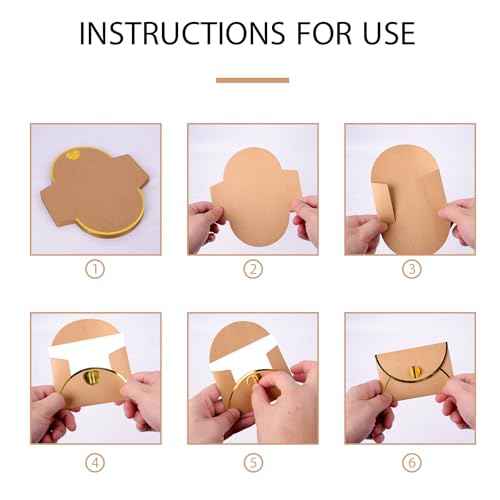 INSTRUCTIONS FOR USE

①

②

③

④

⑤

⑥