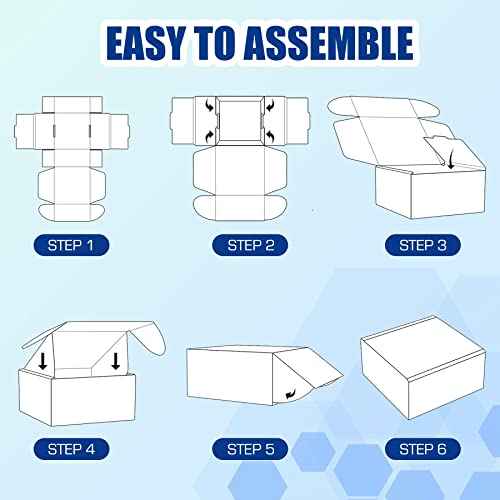 EASY TO ASSEMBLE

STEP 1

STEP 2

STEP 3

STEP 4

STEP 5

STEP 6