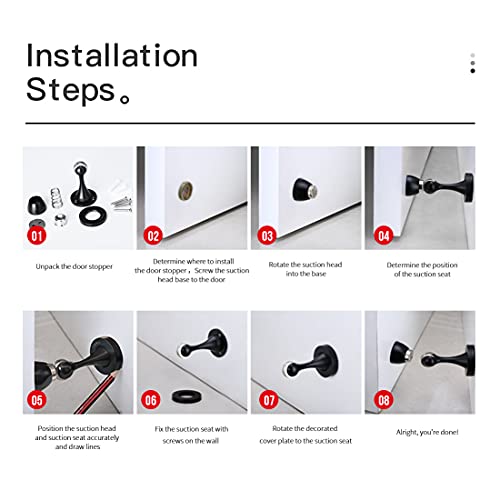 Installation Steps。

01
Unpack the door stopper

02
Determine where to install the door stopper，Screw the suction head base to the door

03
Rotate the suction head into the base

04
Determine the position of the suction seat

05
Position the suction head and suction seat accurately and draw lines

06
Fix the suction seat with screws on the wall

07
Rotate the decorated cover plate to the suction seat

08
Alright, you're done!