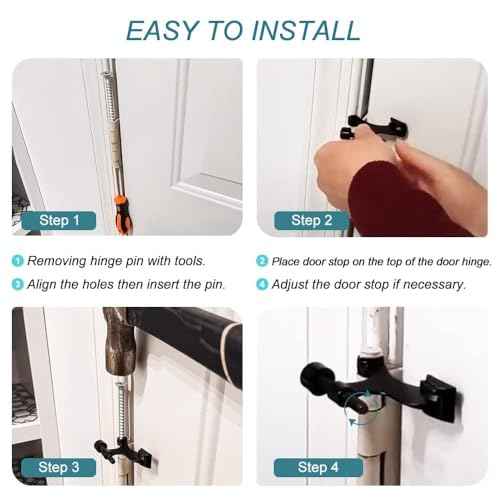 EASY TO INSTALL

Step 1

Step 2

1 Removing hinge pin with tools.

2 Place door stop on the top of the door hinge.

3 Align the holes then insert the pin.

4 Adjust the door stop if necessary.

Step 3

Step 4