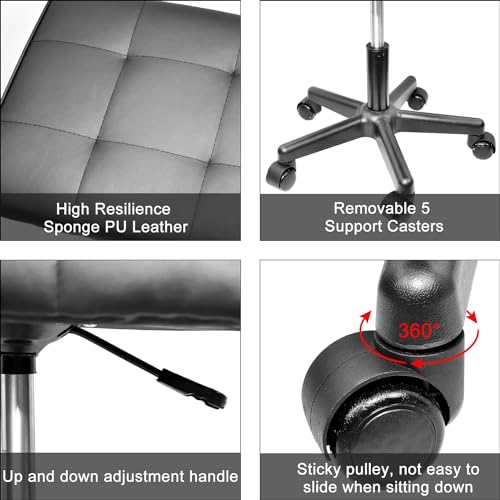 High Resilience Sponge PU Leather

Removable 5 Support Casters

Up and down adjustment handle

360°

Sticky pulley, not easy to slide when sitting down