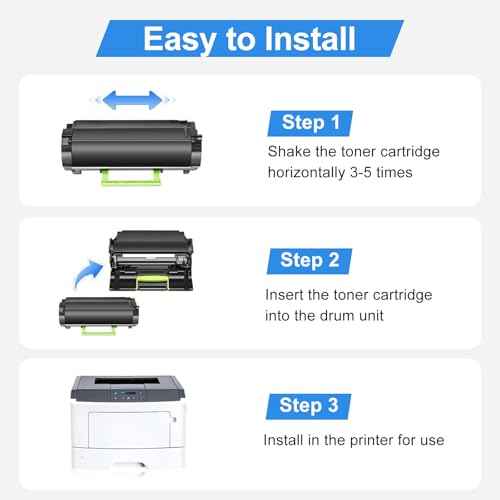 Easy to Install

Step 1
Shake the toner cartridge horizontally 3-5 times

Step 2
Insert the toner cartridge into the drum unit

Step 3
Install in the printer for use