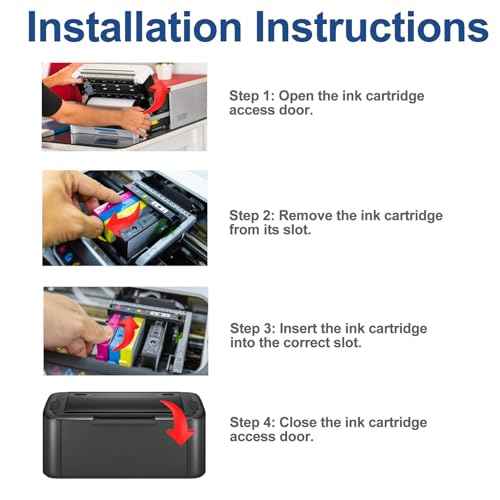 Installation Instructions

Step 1: Open the ink cartridge access door.

Step 2: Remove the ink cartridge from its slot.

Step 3: Insert the ink cartridge into the correct slot.

Step 4: Close the ink cartridge access door.