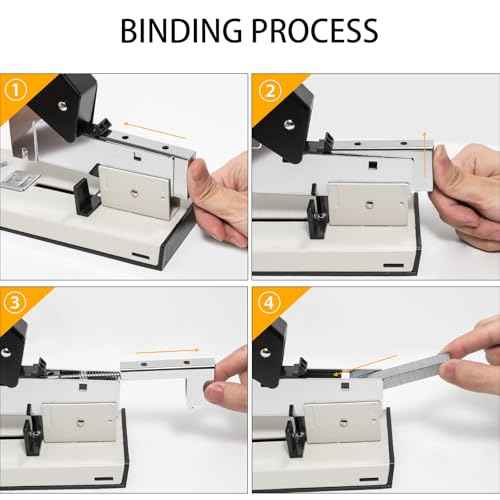 BINDING PROCESS

①

②

③

④