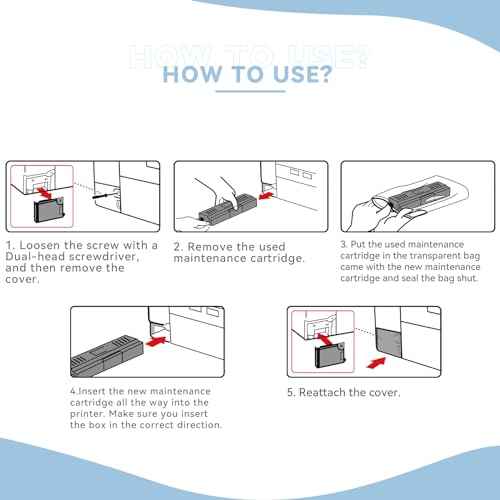 HOW TO USE?

HOW TO USE?

1. Loosen the screw with a Dual-head screwdriver, and then remove the cover.

2. Remove the used maintenance cartridge.

3. Put the used maintenance cartridge in the transparent bag came with the new maintenance cartridge and seal the bag shut.

4.Insert the new maintenance cartridge all the way into the printer. Make sure you insert the box in the correct direction.

5. Reattach the cover.