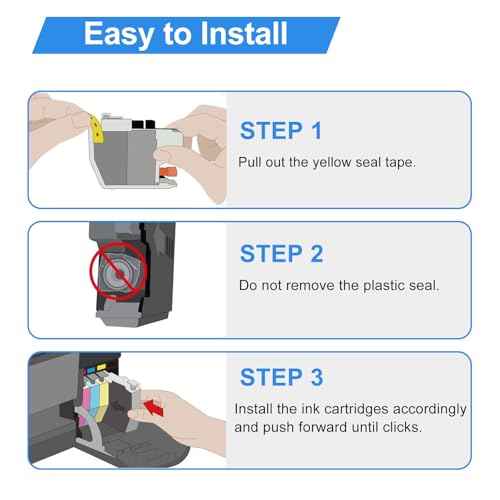 Easy to Install

STEP 1
Pull out the yellow seal tape.

STEP 2
Do not remove the plastic seal.

STEP 3
Install the ink cartridges accordingly and push forward until clicks.