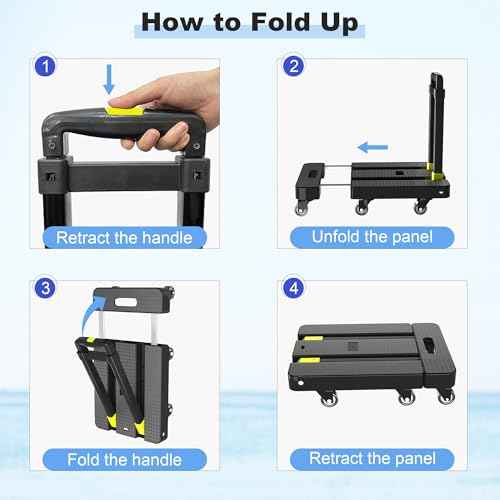 How to Fold Up

1
Retract the handle

2
Unfold the panel

3
Fold the handle

4
Retract the panel