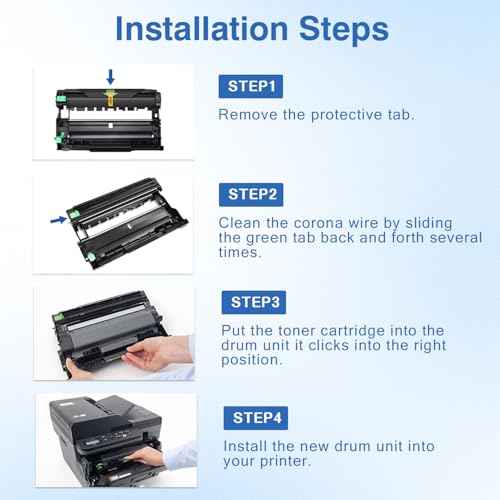 Installation Steps

STEP1

Remove the protective tab.

STEP2

Clean the corona wire by sliding the green tab back and forth several times.

STEP3

Put the toner cartridge into the drum unit it clicks into the right position.

STEP4

Install the new drum unit into your printer.