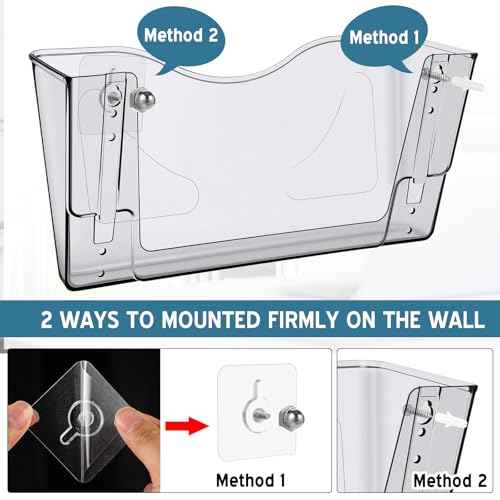 Method 2

Method 1

2 WAYS TO MOUNTED FIRMLY ON THE WALL

Method 1

Method 2