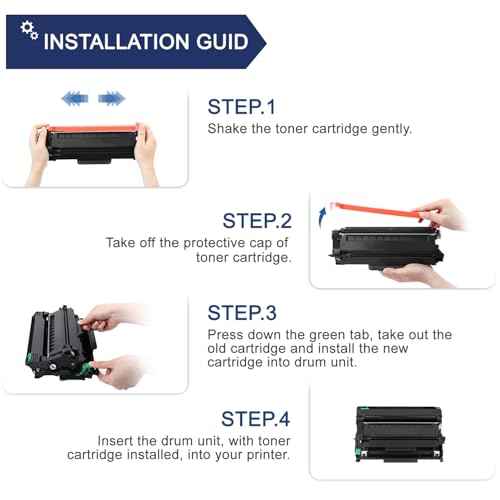 INSTALLATION GUID

STEP.1
Shake the toner cartridge gently.

STEP.2
Take off the protective cap of toner cartridge.

STEP.3
Press down the green tab, take out the old cartridge and install the new cartridge into drum unit.

STEP.4
Insert the drum unit, with toner cartridge installed, into your printer.