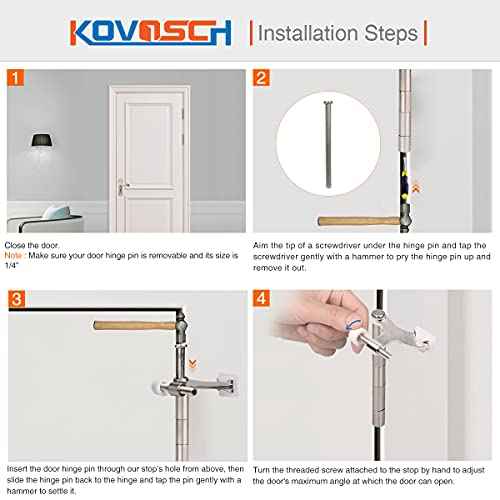 KOVOSCH | Installation Steps |

1

Close the door.
Note : Make sure your door hinge pin is removable and its size is 1/4"

2

Aim the tip of a screwdriver under the hinge pin and tap the screwdriver gently with a hammer to pry the hinge pin up and remove it out.

3

Insert the door hinge pin through our stop's hole from above, then slide the hinge pin back to the hinge and tap the pin gently with a hammer to settle it.

4

Turn the threaded screw attached to the stop by hand to adjust the door's maximum angle at which the door can open.