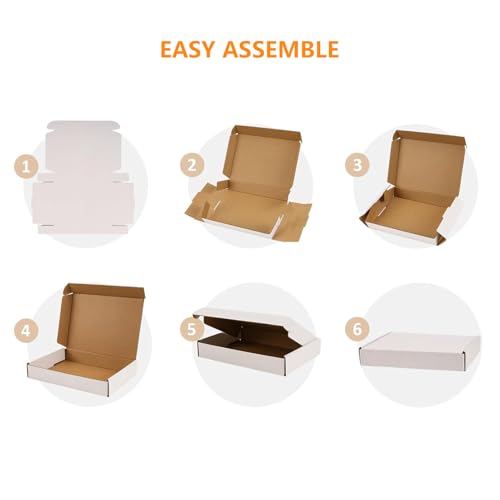 EASY ASSEMBLE

1

2

3

4

5

6